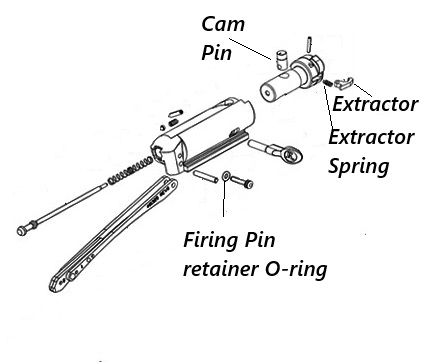 Cam Pin

Extractor

Extractor Spring

Firing Pin retainer O-ring